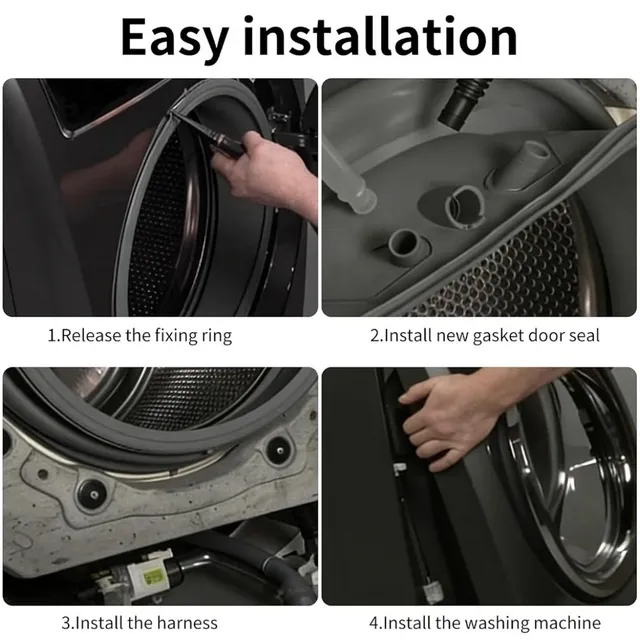 Easy installation

1.Release the fixing ring

2.Install new gasket door seal

3.Install the harness

4.Install the washing machine